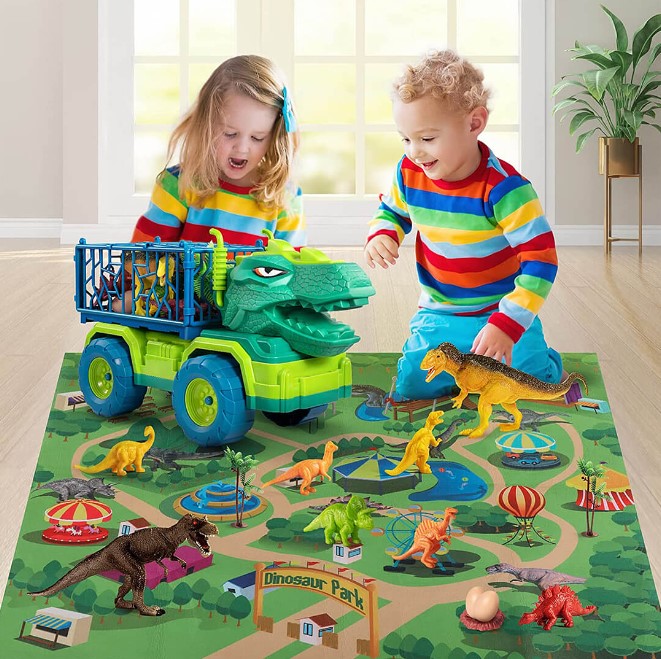 Dinosaur Park